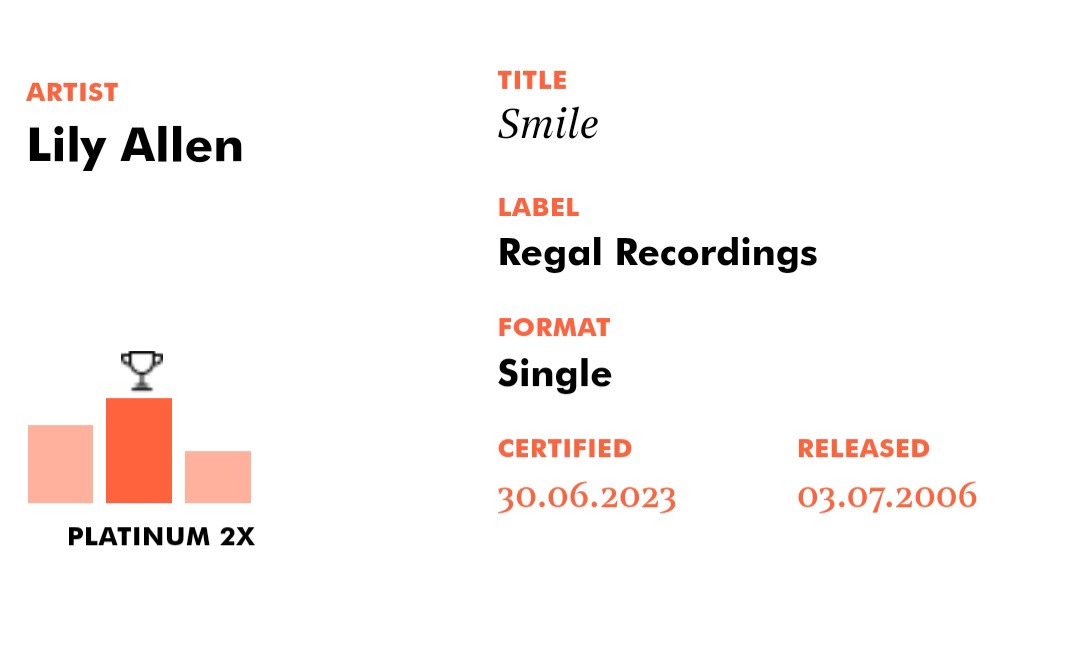 ARTIST
Lily Allen

PLATINUM 2X

TITLE
Smile

LABEL
Regal Recordings

FORMAT
Single

CERTIFIED
30.06.2023

RELEASED
03.07.2006